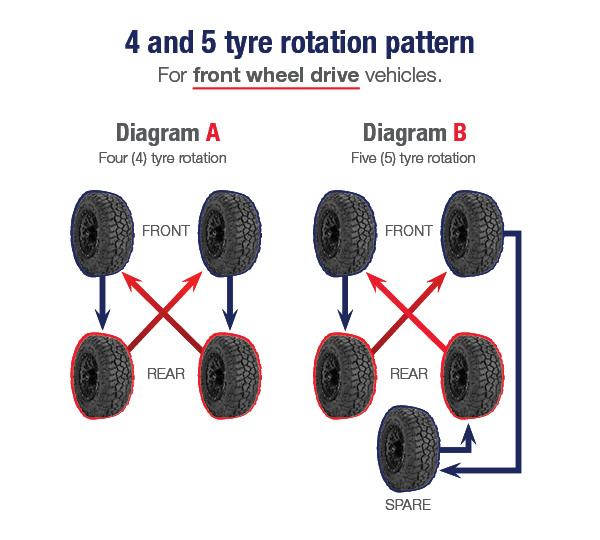 4 and 5 tyre rotation pattern
For front wheel drive vehicles.

Diagram A
Four (4) tyre rotation

FRONT

REAR

Diagram B
Five (5) tyre rotation

FRONT

REAR

SPARE